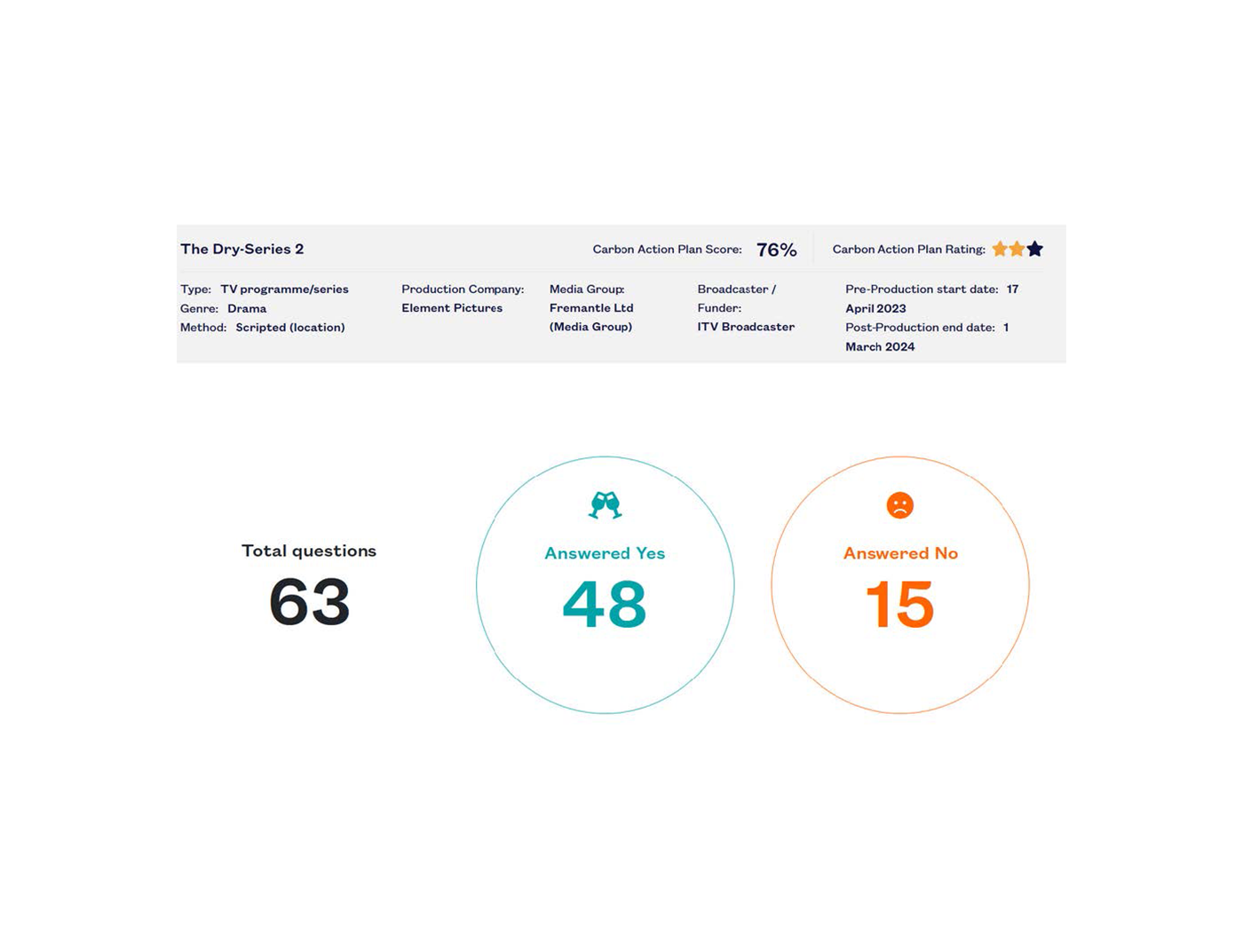 The Dry-Series 2

Carbon Action Plan Score: 76%

Carbon Action Plan Rating:

Type: TV programme/series
Genre: Drama
Method: Scripted (location)

Production Company:
Element Pictures

Media Group:
Fremantle Ltd
(Media Group)

Broadcaster / Funder:
ITV Broadcaster

Pre-Production start date: 17 April 2023
Post-Production end date: 1 March 2024

Total questions
63

Answered Yes
48

Answered No
15